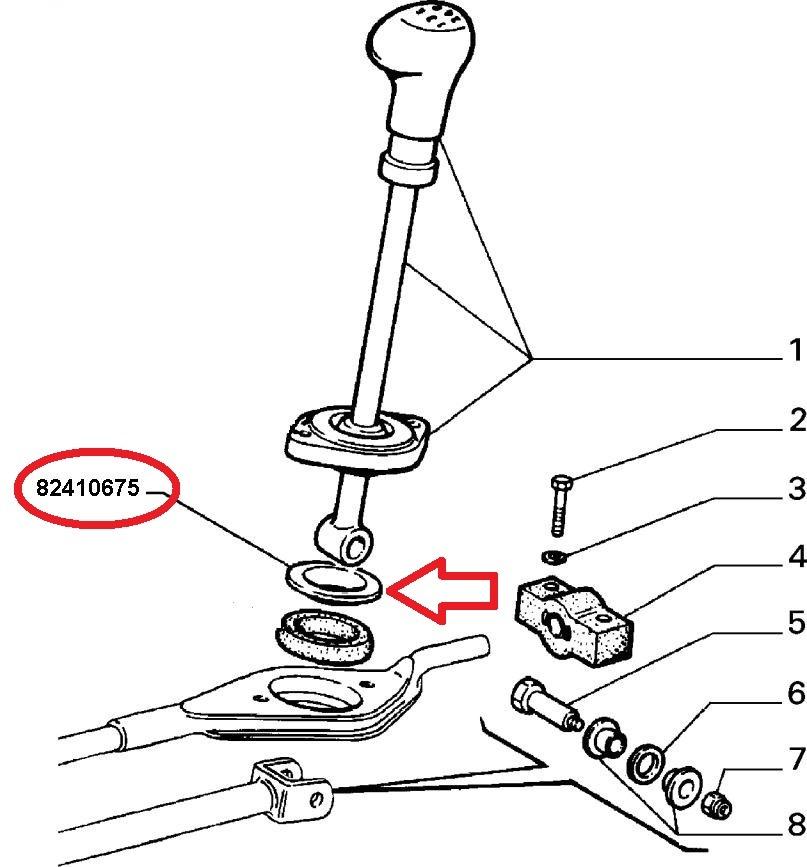 82410675

1
2
3
4
5
6
7
8