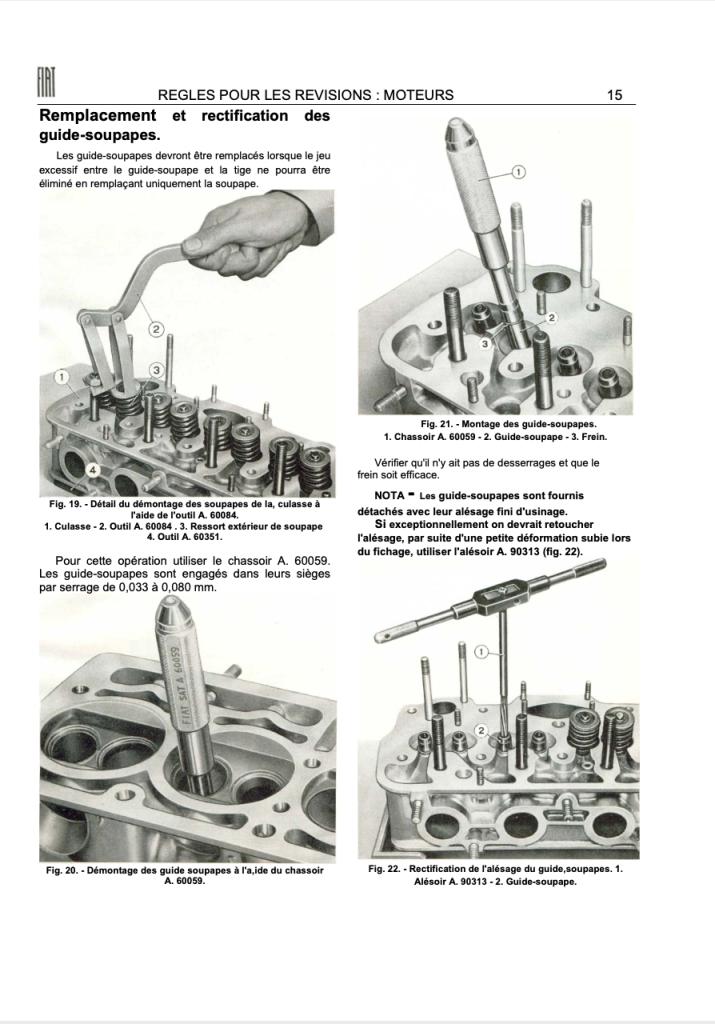 FIAT REGLES POUR LES REVISIONS : MOTEURS 15

Remplacement et rectification des guide-soupapes.

Les guide-soupapes devront être remplacés lorsque le jeu excessif entre le guide-soupape et la tige ne pourra être éliminé en remplaçant uniquement la soupape.

1
2
3
4

Fig. 19. - Détail du démontage des soupapes de la, culasse à l'aide de l'outil A. 60084.
1. Culasse - 2. Outil A. 60084 . 3. Ressort extérieur de soupape 4. Outil A. 60351.

Pour cette opération utiliser le chassoir A. 60059. Les guide-soupapes sont engagés dans leurs sièges par serrage de 0,033 à 0,080 mm.

FIAT SAT A 60059

Fig. 20. - Démontage des guide soupapes à l'a,ide du chassoir A. 60059.

1
2
3

Fig. 21. - Montage des guide-soupapes.
1. Chassoir A. 60059 - 2. Guide-soupape - 3. Frein.

Vérifier qu'il n'y ait pas de desserrages et que le frein soit efficace.

NOTA - Les guide-soupapes sont fournis détachés avec leur alésage fini d'usinage.
Si exceptionnellement on devrait retoucher l'alésage, par suite d'une petite déformation subie lors du fichage, utiliser l'alésoir A. 90313 (fig. 22).

1
2

Fig. 22. - Rectification de l'alésage du guide,soupapes. 1. Alésoir A. 90313 - 2. Guide-soupape.