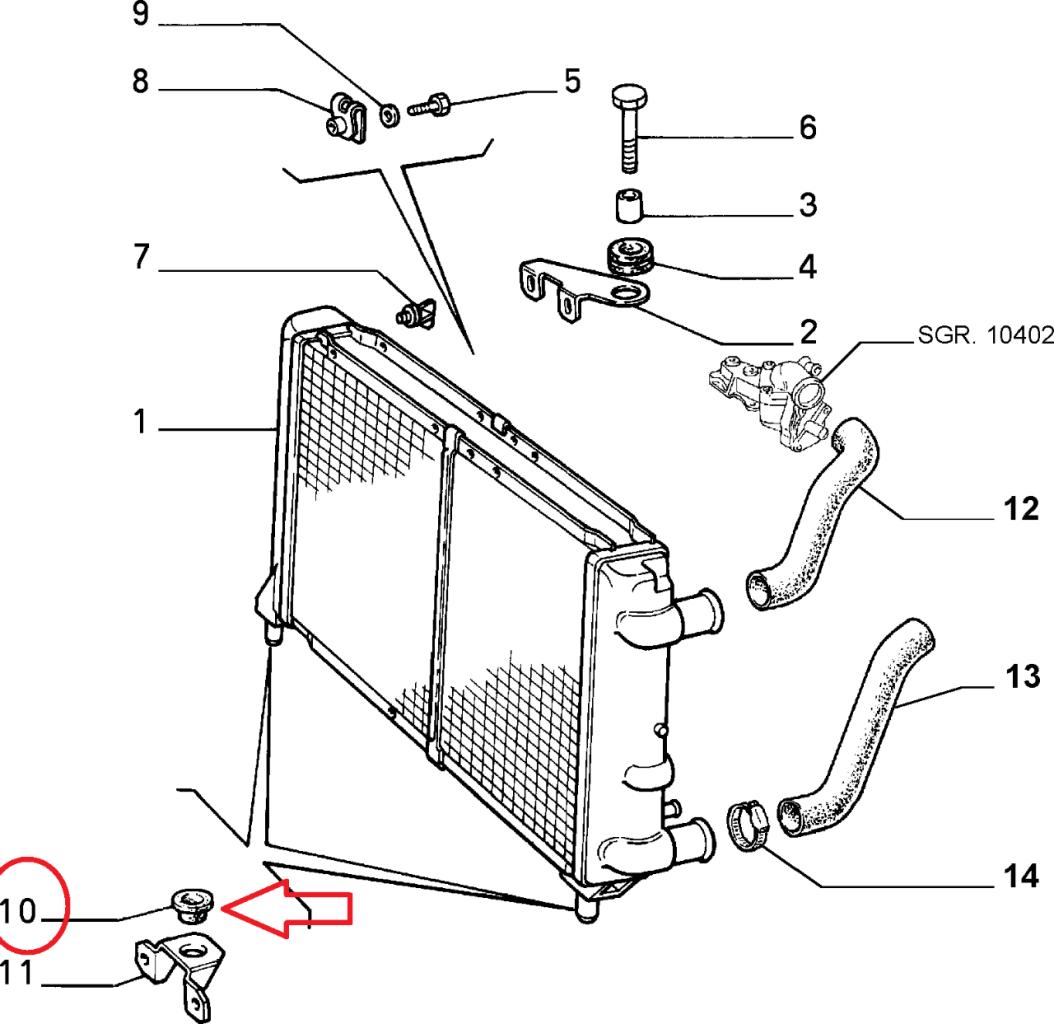 9
8
5
6
3
7
4
2
SGR. 10402
1
12
13
14
10
11