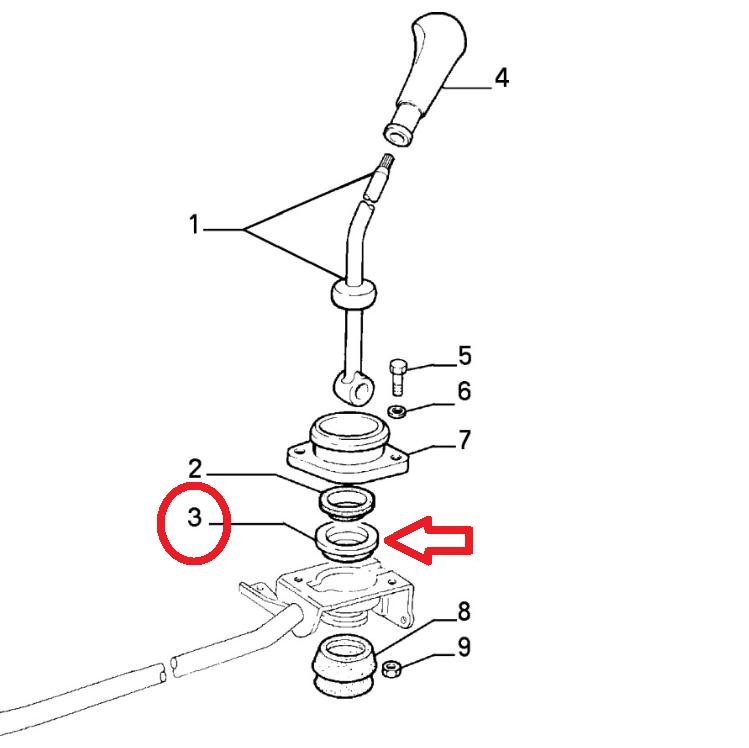 4
1
5
6
7
2
3
8
9