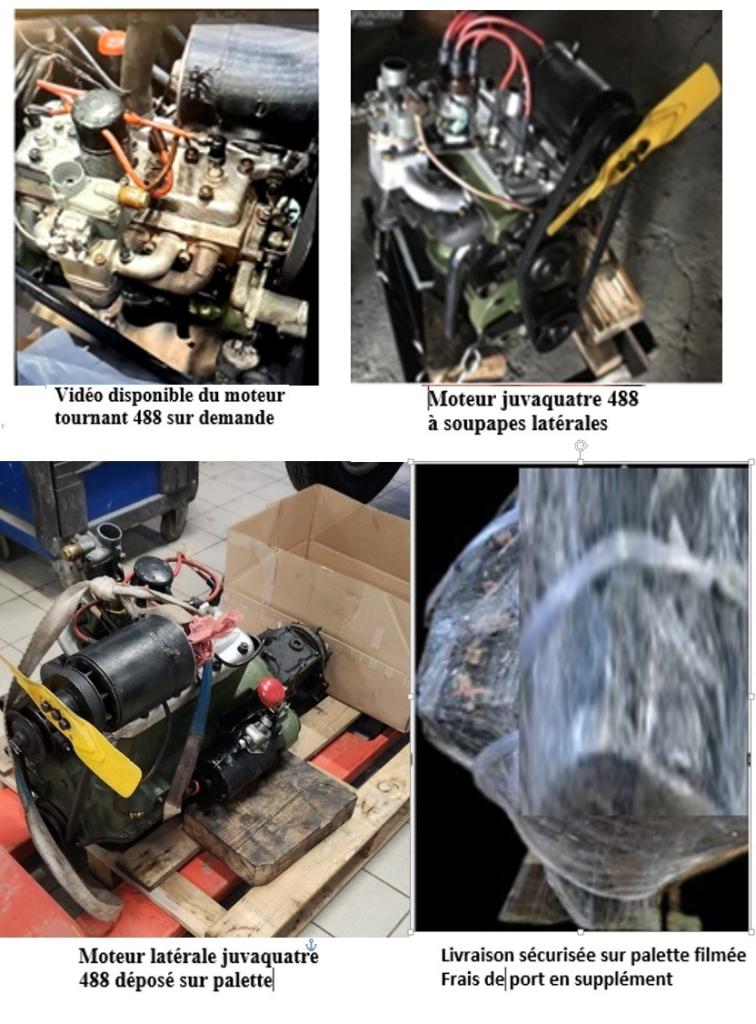 Vidéo disponible du moteur tournant 488 sur demande

Moteur juvaquatre 488 à soupapes latérales

Moteur latérale juvaquatre 488 déposé sur palette

Livraison sécurisée sur palette filmée
Frais de port en supplément